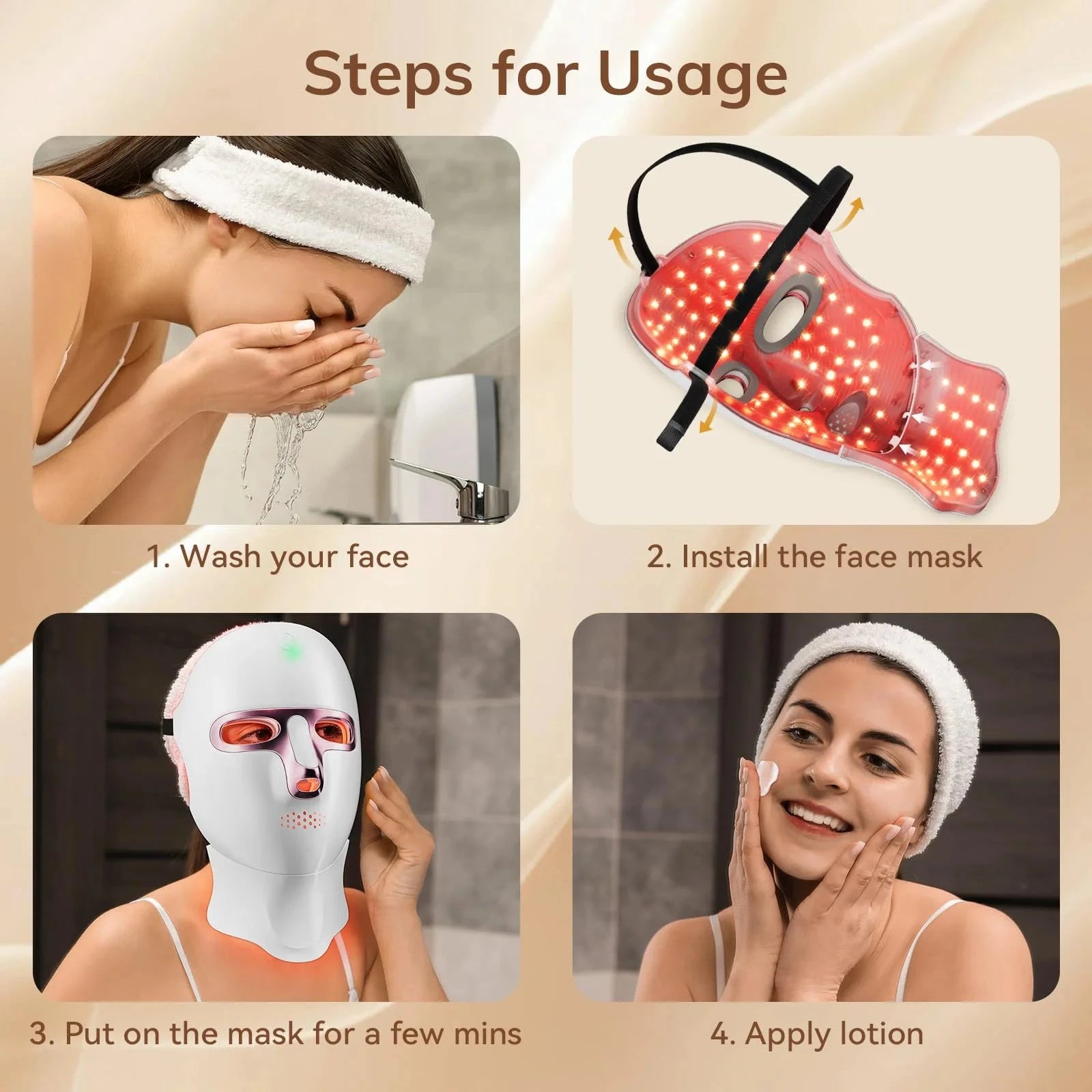 Steps for Usage

1. Wash your face

2. Install the face mask

3. Put on the mask for a few mins

4. Apply lotion